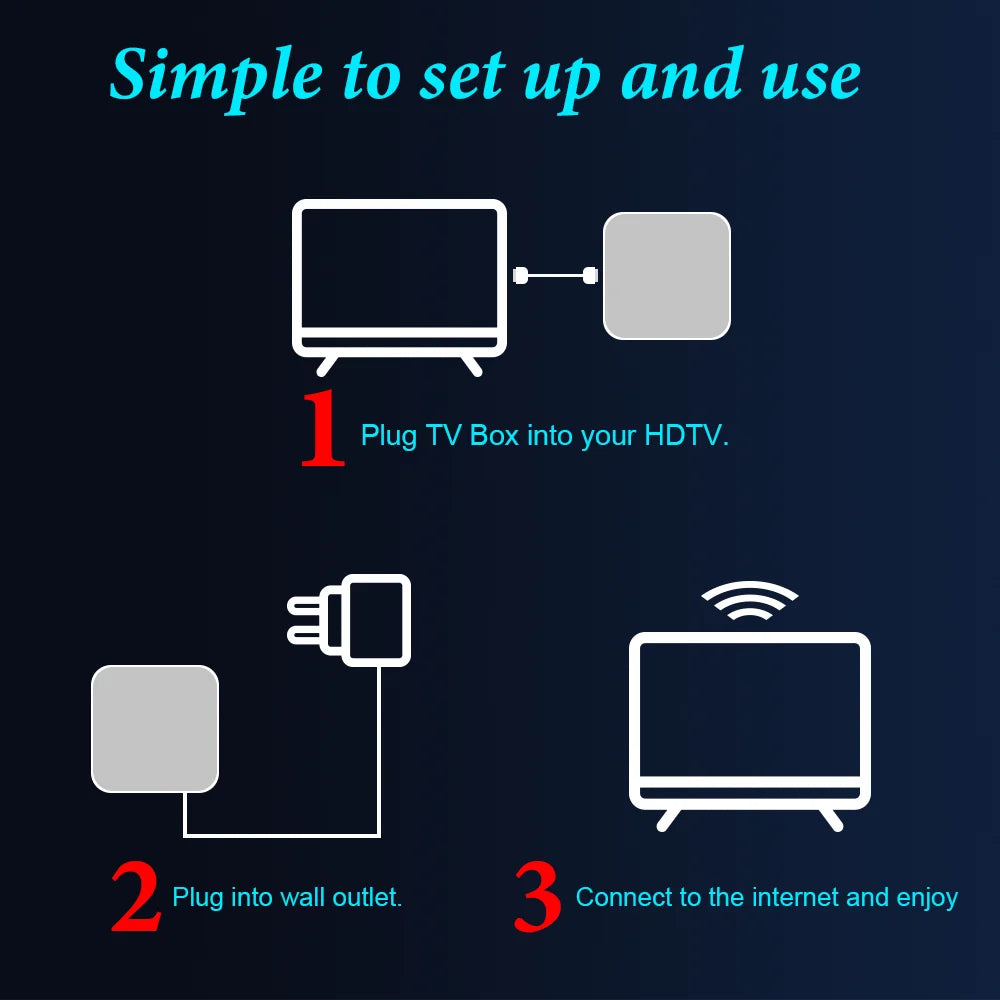 Simple to set up and use

1 Plug TV Box into your HDTV.

2 Plug into wall outlet.

3 Connect to the internet and enjoy