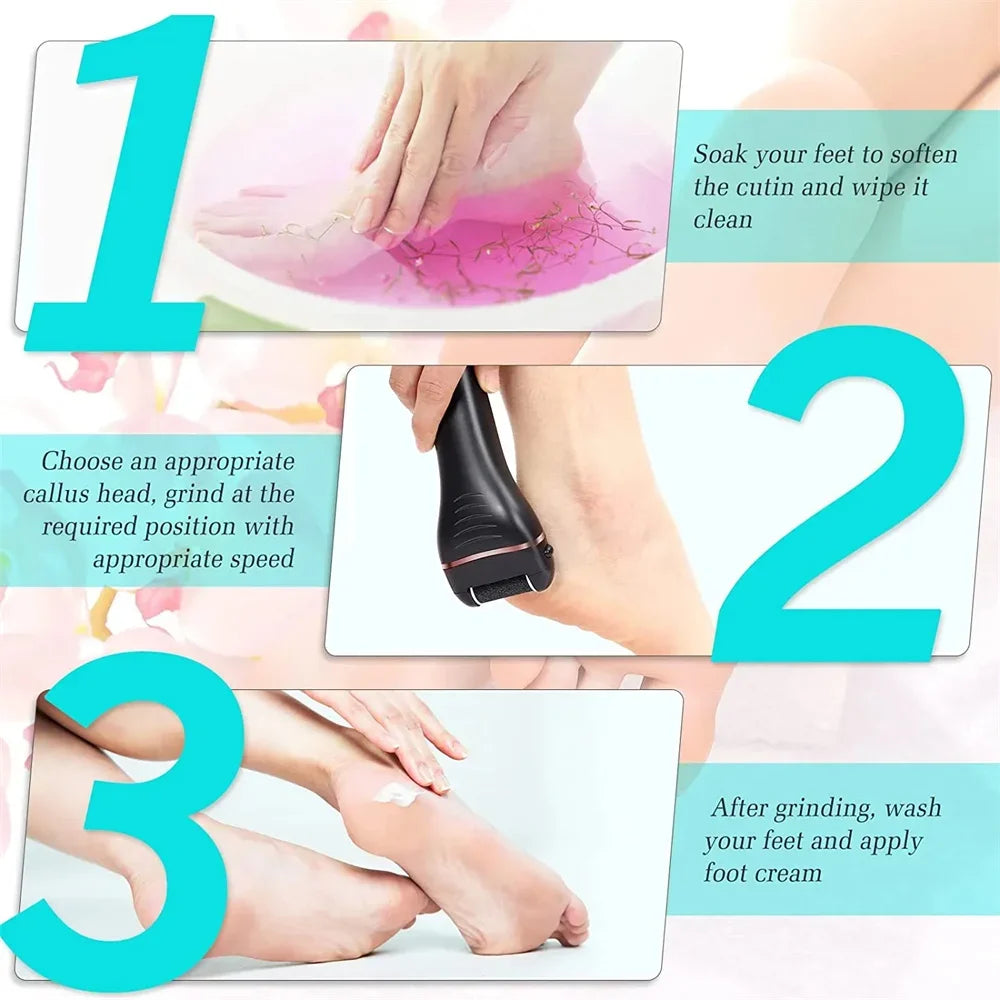 1

Soak your feet to soften the cutin and wipe it clean

2

Choose an appropriate callus head, grind at the required position with appropriate speed

3

After grinding, wash your feet and apply foot cream