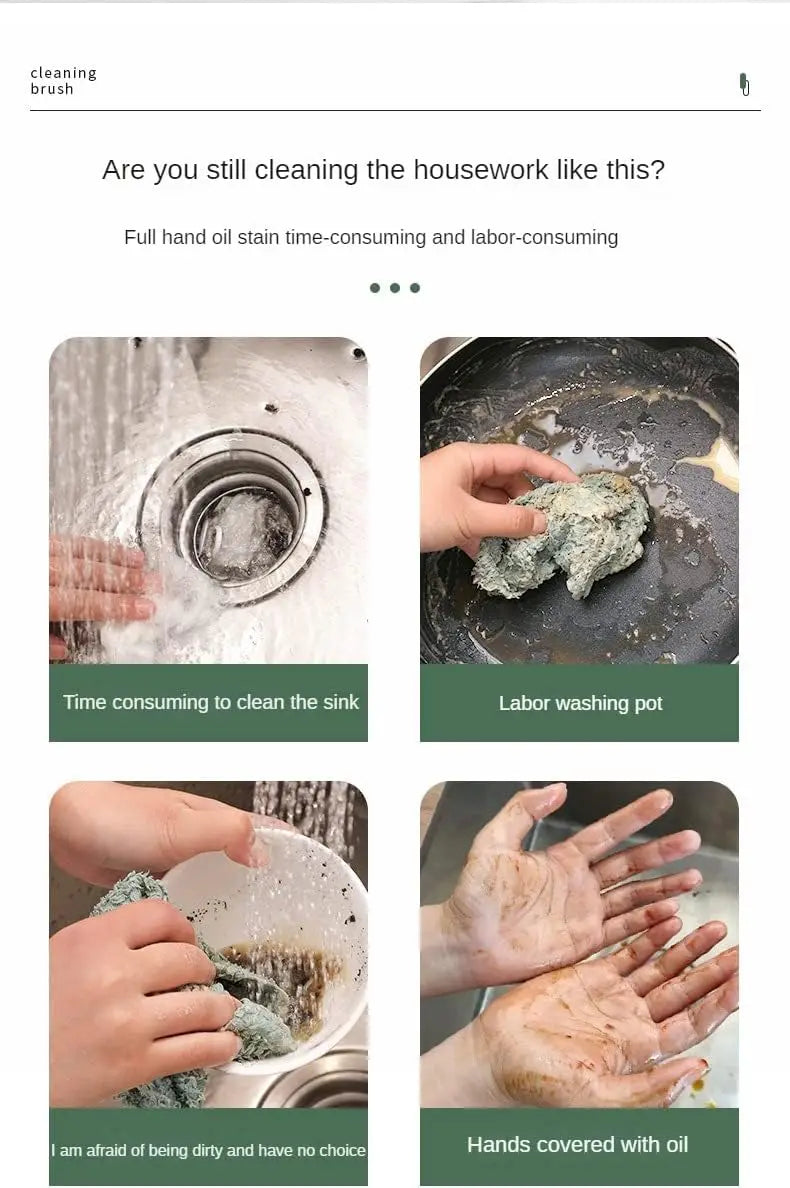 cleaning brush

Are you still cleaning the housework like this?

Full hand oil stain time-consuming and labor-consuming

Time consuming to clean the sink

Labor washing pot

I am afraid of being dirty and have no choice

Hands covered with oil